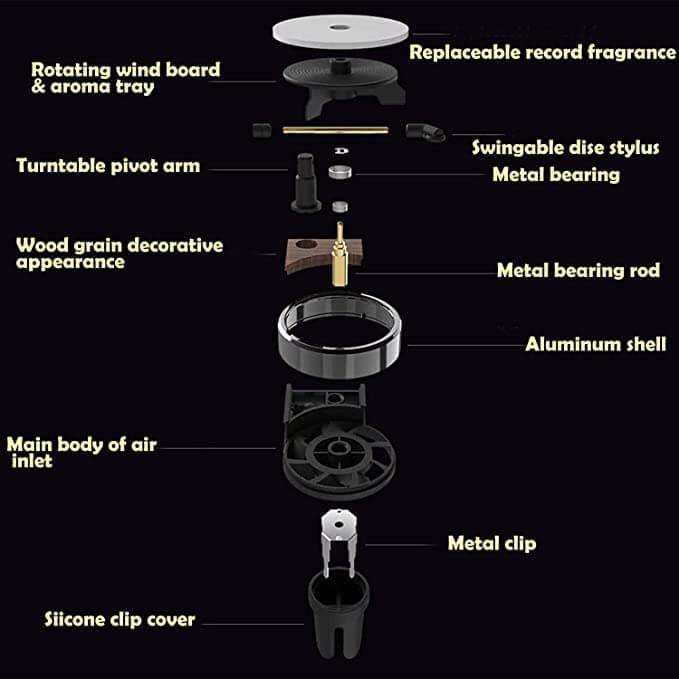 Replaceable record fragrance

Rotating wind board & aroma tray

Swingable dise stylus

Turntable pivot arm

Metal bearing

Wood grain decorative appearance

Metal bearing rod

Aluminum shell

Main body of air inlet

Metal clip

Siicone clip cover